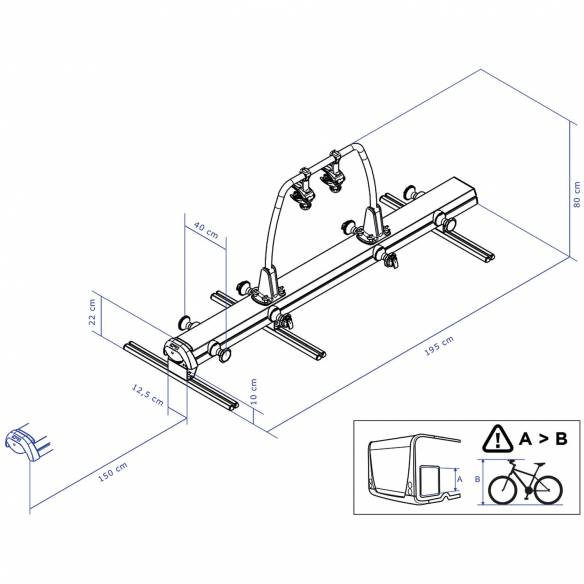 80 cm
40 cm
22 cm
195 cm
12,5 cm
10 cm
150 cm
A > B
A
B